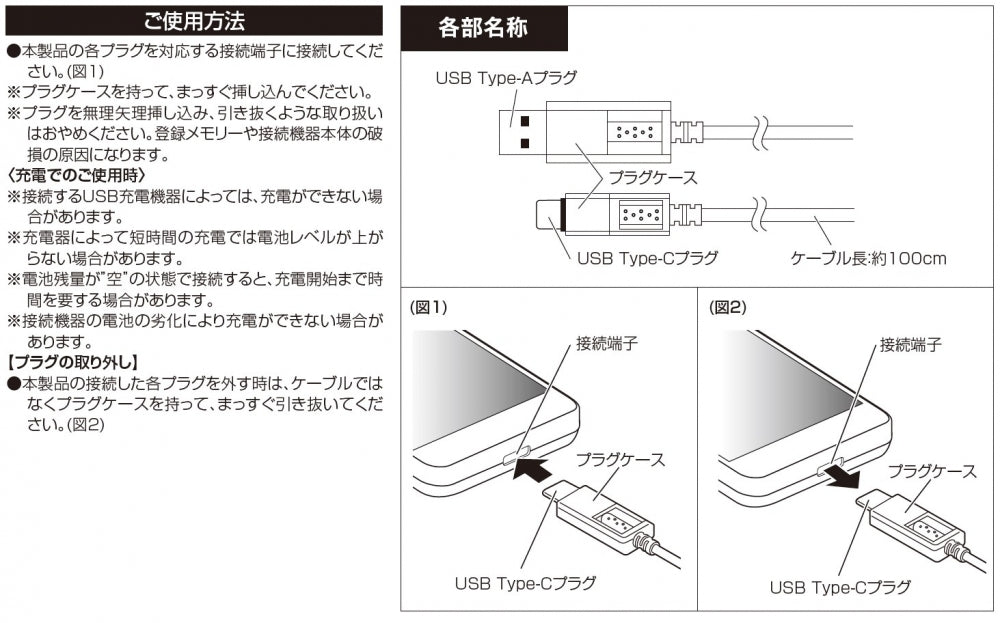 ご使用方法

●本製品の各プラグを対応する接続端子に接続してください。(図1)
※プラグケースを持って、まっすぐ挿し込んでください。
※プラグを無理矢理挿し込み、引き抜くような取り扱いはおやめください。登録メモリーや接続機器本体の破損の原因になります。
〈充電でのご使用時〉
※接続するUSB充電機器によっては、充電ができない場合があります。
※充電器によって短時間の充電では電池レベルが上がらない場合があります。
※電池残量が"空"の状態で接続すると、充電開始まで時間を要する場合があります。
※接続機器の電池の劣化により充電ができない場合があります。
【プラグの取り外し】
●本製品の接続した各プラグを外す時は、ケーブルではなくプラグケースを持って、まっすぐ引き抜いてください。(図2)

各部名称

USB Type-Aプラグ
プラグケース
USB Type-Cプラグ
ケーブル長:約100cm

(図1)
接続端子
プラグケース
USB Type-Cプラグ

(図2)
接続端子
プラグケース
USB Type-Cプラグ