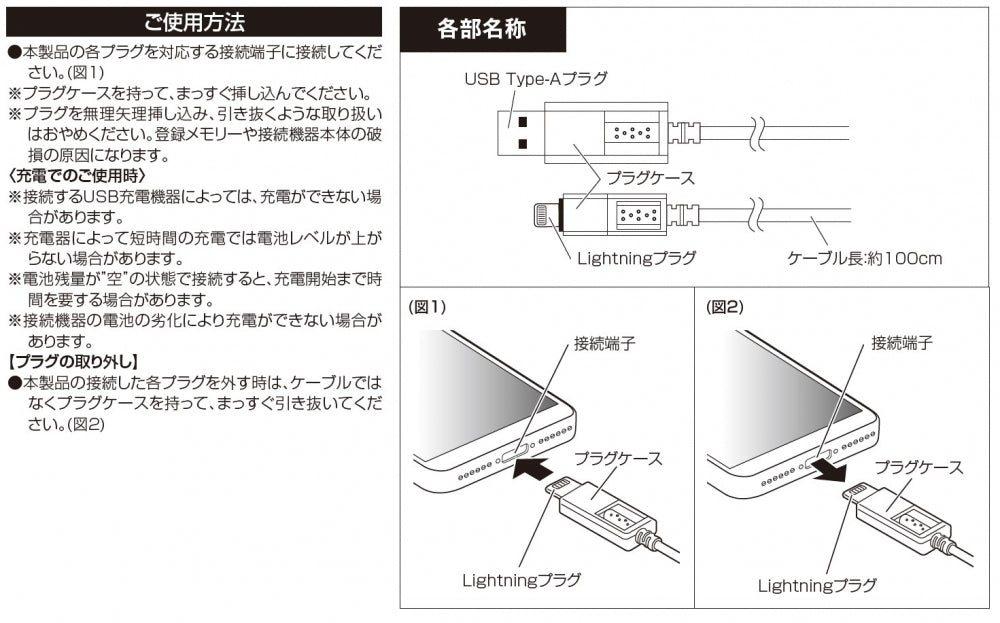 ご使用方法

●本製品の各プラグを対応する接続端子に接続してください。(図1)
※プラグケースを持って、まっすぐ挿し込んでください。
※プラグを無理矢理挿し込み、引き抜くような取り扱いはおやめください。登録メモリーや接続機器本体の破損の原因になります。
〈充電でのご使用時〉
※接続するUSB充電機器によっては、充電ができない場合があります。
※充電器によって短時間の充電では電池レベルが上がらない場合があります。
※電池残量が"空"の状態で接続すると、充電開始まで時間を要する場合があります。
※接続機器の電池の劣化により充電ができない場合があります。
【プラグの取り外し】
●本製品の接続した各プラグを外す時は、ケーブルではなくプラグケースを持って、まっすぐ引き抜いてください。(図2)

各部名称

USB Type-Aプラグ
プラグケース
Lightningプラグ
ケーブル長:約100cm

(図1)
接続端子
プラグケース
Lightningプラグ

(図2)
接続端子
プラグケース
Lightningプラグ