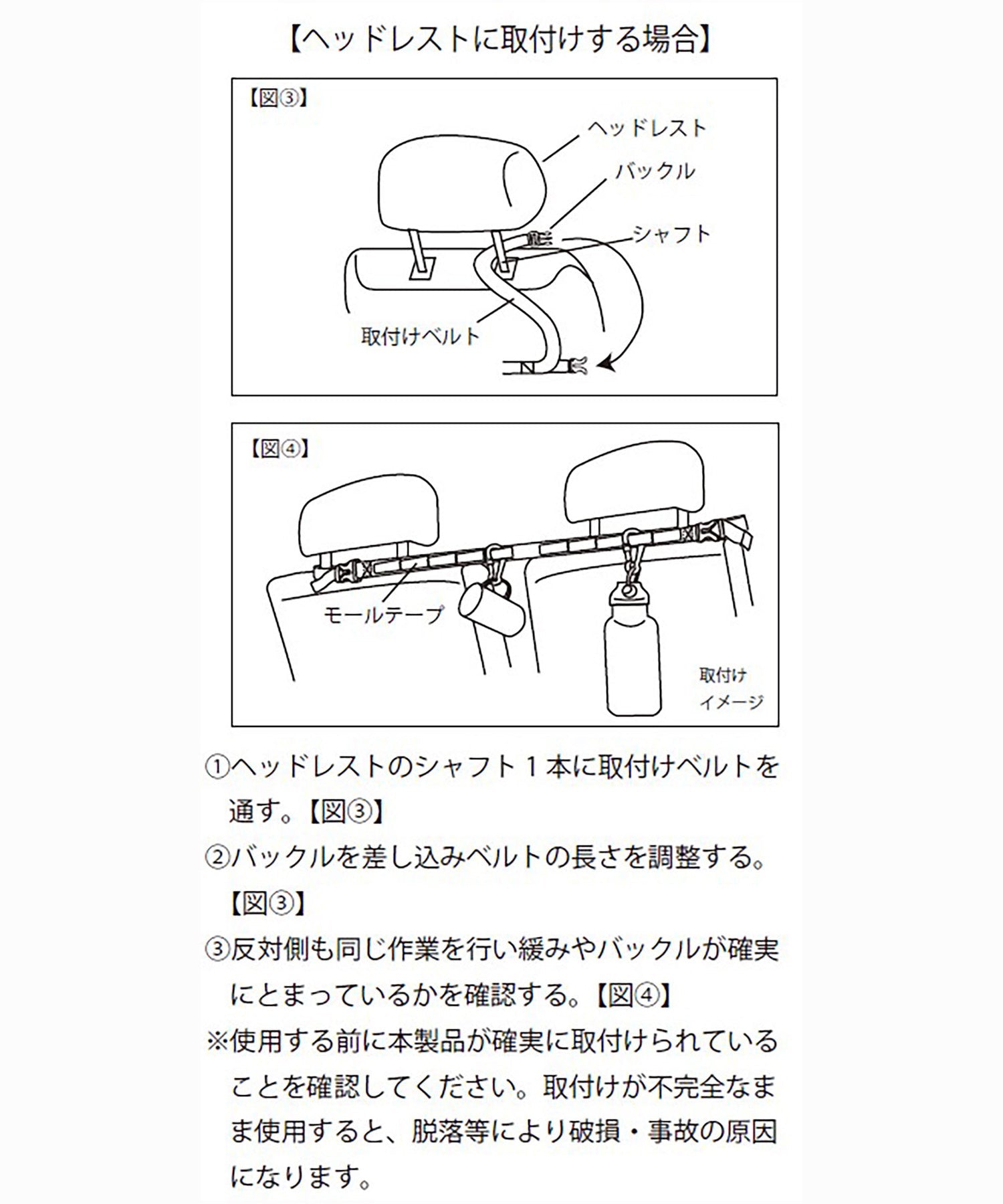 【ヘッドレストに取付けする場合】

【図③】

ヘッドレスト

バックル

シャフト

取付けベルト

【図④】

モールテープ

取付け
イメージ

①ヘッドレストのシャフト１本に取付けベルトを通す。【図③】

②バックルを差し込みベルトの長さを調整する。【図③】

③反対側も同じ作業を行い緩みやバックルが確実にとまっているかを確認する。【図④】

※使用する前に本製品が確実に取付けられていることを確認してください。取付けが不完全なまま使用すると、脱落等により破損・事故の原因になります。