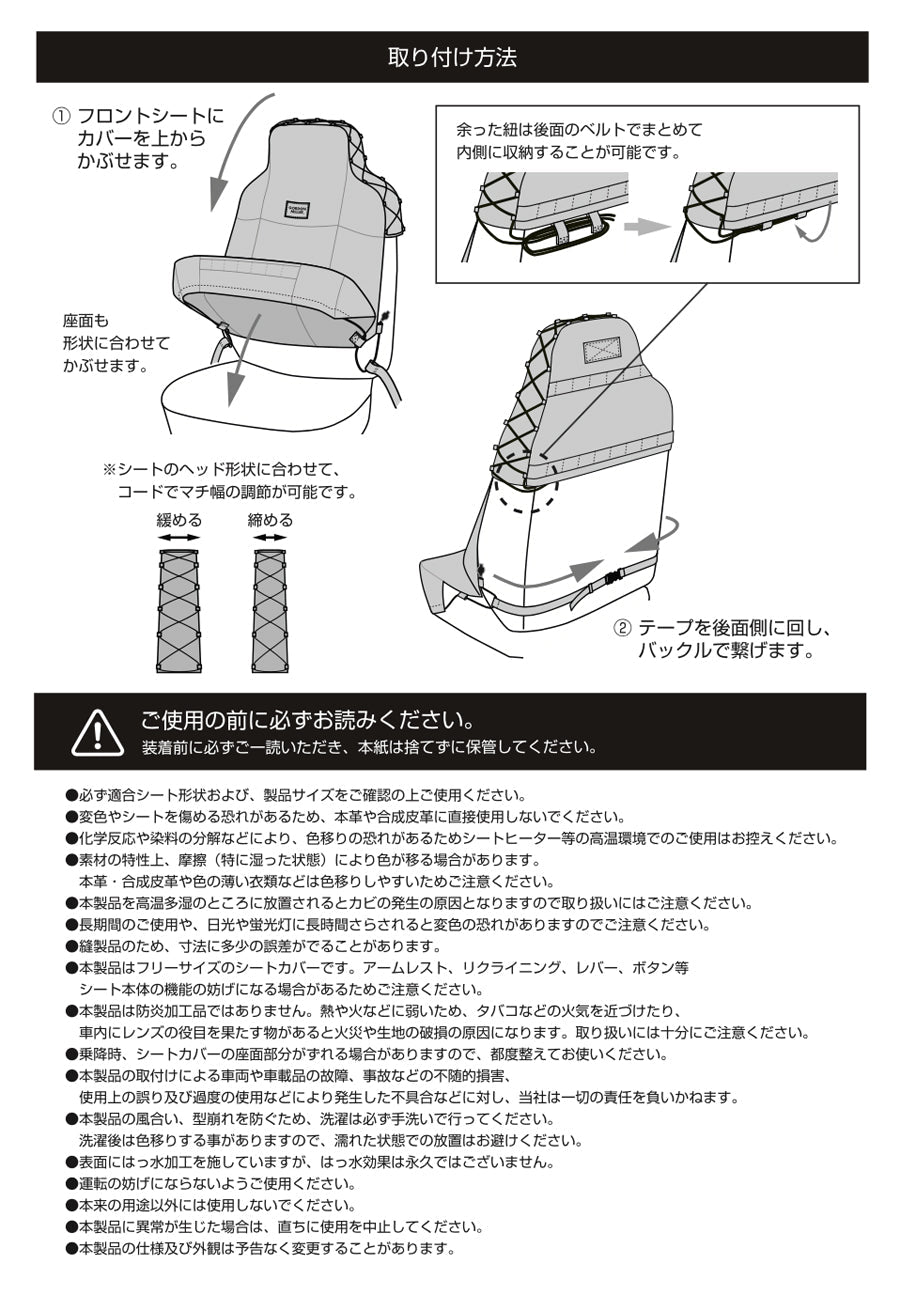 取り付け方法

① フロントシートにカバーを上からかぶせます。

座面も形状に合わせてかぶせます。

余った紐は後面のベルトでまとめて内側に収納することが可能です。

※シートのヘッド形状に合わせて、コードでマチ幅の調節が可能です。

緩める

締める

② テープを後面側に回し、バックルで繋げます。

ご使用の前に必ずお読みください。

装着前に必ずご一読いただき、本紙は捨てずに保管してください。

●必ず適合シート形状および、製品サイズをご確認の上ご使用ください。
●変色やシートを傷める恐れがあるため、本革や合成皮革に直接使用しないでください。
●化学反応や染料の分解などにより、色移りの恐れがあるためシートヒーター等の高温環境でのご使用はお控えください。
●素材の特性上、摩擦（特に湿った状態）により色が移る場合があります。
本革・合成皮革や色の薄い衣類などは色移りしやすいためご注意ください。
●本製品を高温多湿のところに放置されるとカビの発生の原因となりますので取り扱いにはご注意ください。
●長期間のご使用や、日光や蛍光灯に長時間さらされると変色の恐れがありますのでご注意ください。
●縫製品のため、寸法に多少の誤差がでることがあります。
●本製品はフリーサイズのシートカバーです。アームレスト、リクライニング、レバー、ボタン等
シート本体の機能の妨げになる場合があるためご注意ください。
●本製品は防炎加工品ではありません。熱や火などに弱いため、タバコなどの火気を近づけたり、
車内にレンズの役目を果たす物があると火災や生地の破損の原因になります。取り扱いには十分にご注意ください。
●乗降時、シートカバーの座面部分がずれる場合がありますので、都度整えてお使いください。
●本製品の取付けによる車両や車載品の故障、事故などの不随的損害、
使用上の誤り及び過度の使用などにより発生した不具合などに対し、当社は一切の責任を負いかねます。
●本製品の風合い、型崩れを防ぐため、洗濯は必ず手洗いで行ってください。
洗濯後は色移りする事がありますので、濡れた状態での放置はお避けください。
●表面にはっ水加工を施していますが、はっ水効果は永久ではございません。
●運転の妨げにならないようご使用ください。
●本来の用途以外には使用しないでください。
●本製品に異常が生じた場合は、直ちに使用を中止してください。
●本製品の仕様及び外観は予告なく変更することがあります。